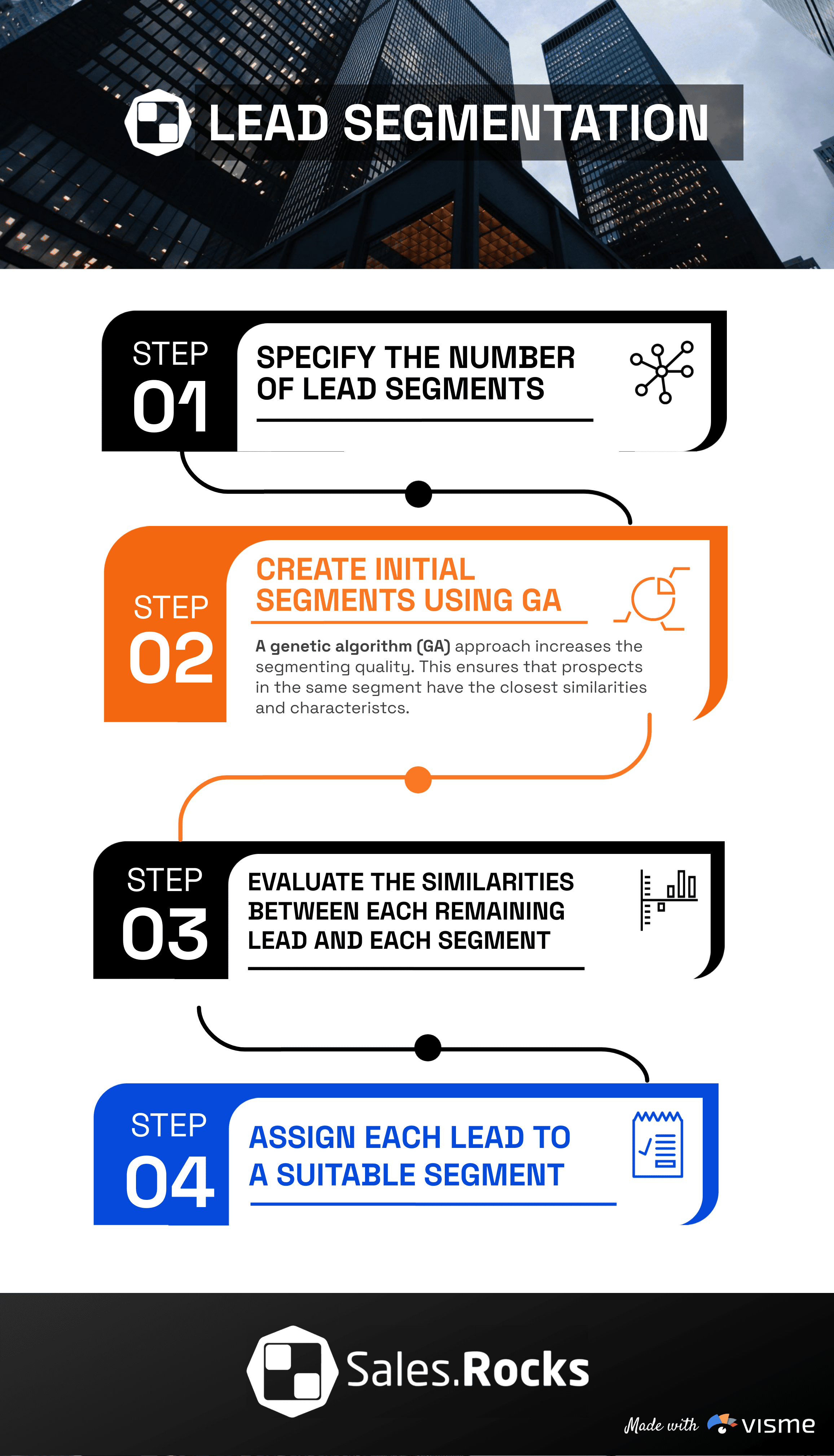 LEAD SEGMENTATION

STEP 01

SPECIFY THE NUMBER OF LEAD SEGMENTS

STEP 02

CREATE INITIAL SEGMENTS USING GA

A genetic algorithm (GA) approach increases the segmenting quality. This ensures that prospects in the same segment have the closest similarities and characteristcs.

STEP 03

EVALUATE THE SIMILARITIES BETWEEN EACH REMAINING LEAD AND EACH SEGMENT

STEP 04

ASSIGN EACH LEAD TO A SUITABLE SEGMENT

Sales.Rocks

Made with visme